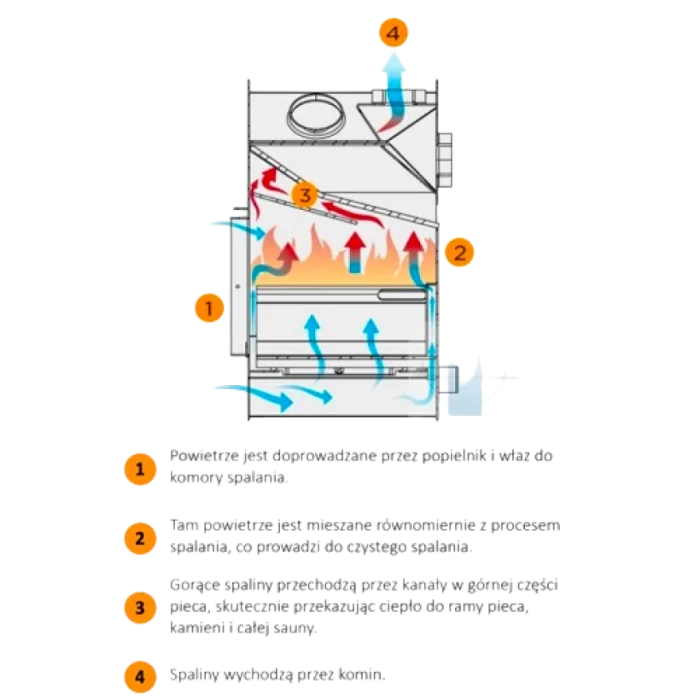 4

3

2

1

1 Powietrze jest doprowadzane przez popielnik i właz do komory spalania.

2 Tam powietrze jest mieszane równomiernie z procesem spalania, co prowadzi do czystego spalania.

3 Gorące spaliny przechodzą przez kanały w górnej części pieca, skutecznie przekazując ciepło do ramy pieca, kamieni i całej sauny.

4 Spaliny wychodzą przez komin.