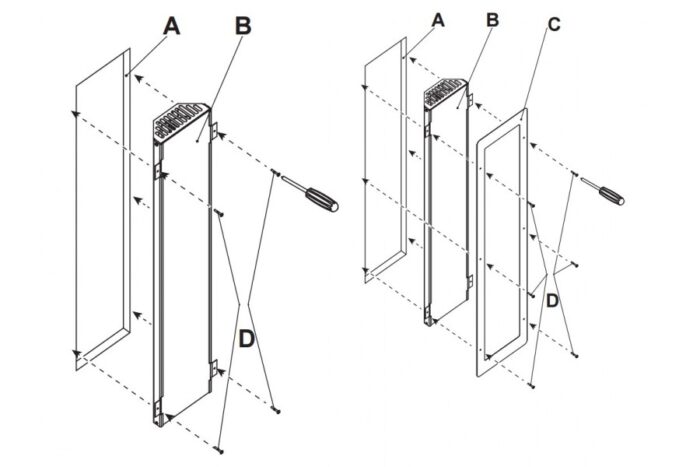 A
B
D
A
B
C
D